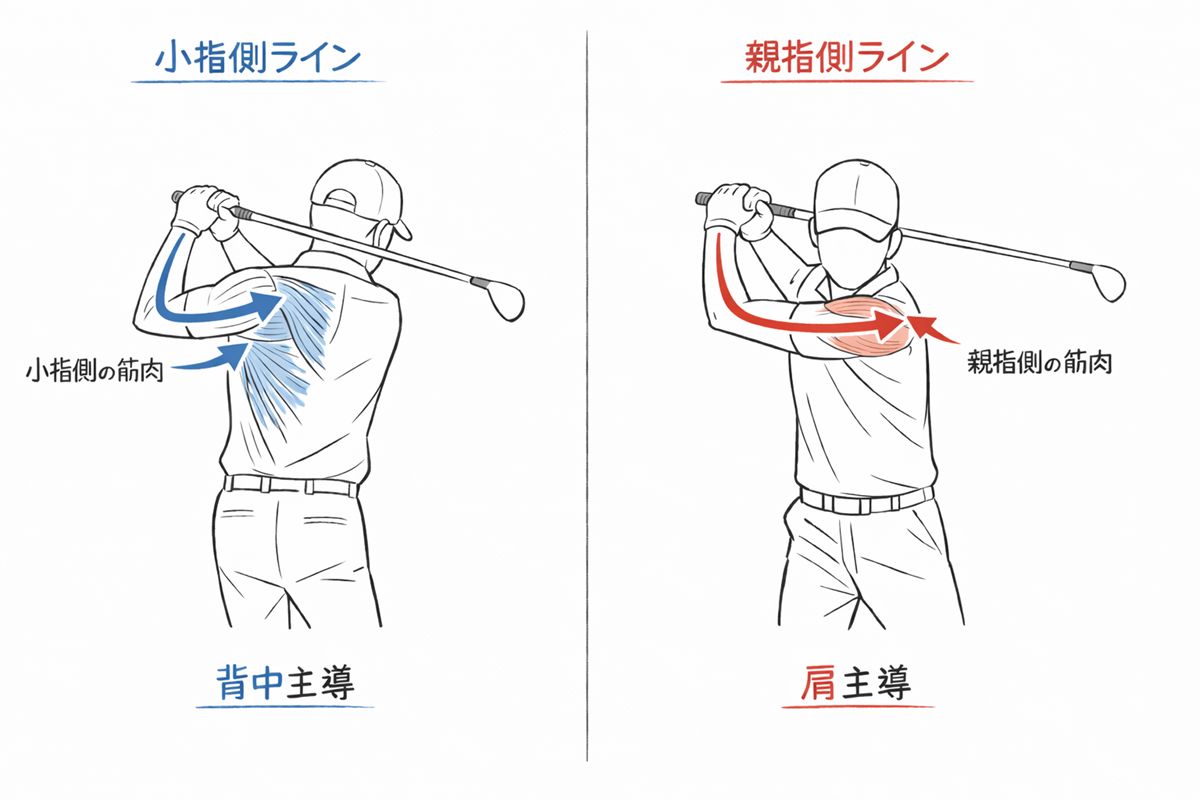 小指側ライン

小指側の筋肉

背中主導

親指側ライン

親指側の筋肉

肩主導